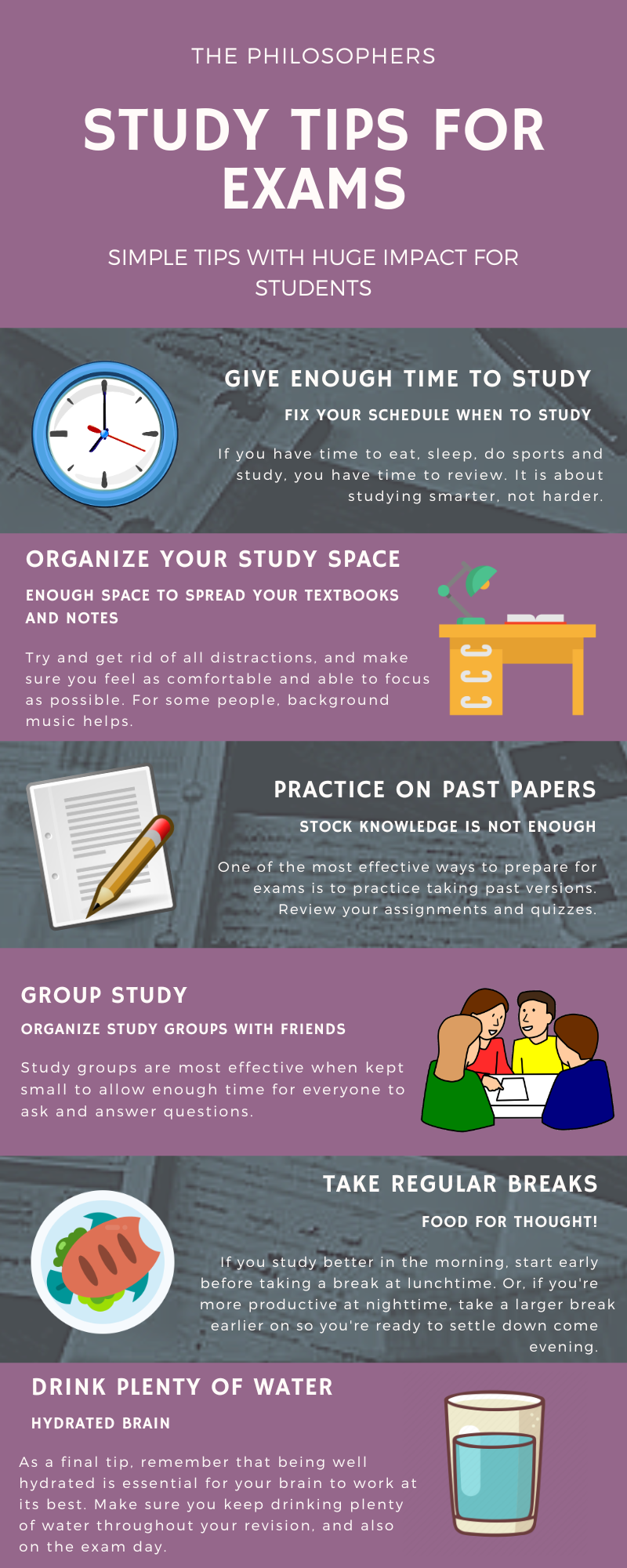 THE PHILOSOPHERS

STUDY TIPS FOR EXAMS

SIMPLE TIPS WITH HUGE IMPACT FOR STUDENTS

GIVE ENOUGH TIME TO STUDY

FIX YOUR SCHEDULE WHEN TO STUDY

If you have time to eat, sleep, do sports and study, you have time to review. It is about studying smarter, not harder.

ORGANIZE YOUR STUDY SPACE

ENOUGH SPACE TO SPREAD YOUR TEXTBOOKS AND NOTES

Try and get rid of all distractions, and make sure you feel as comfortable and able to focus as possible. For some people, background music helps.

PRACTICE ON PAST PAPERS

STOCK KNOWLEDGE IS NOT ENOUGH

One of the most effective ways to prepare for exams is to practice taking past versions. Review your assignments and quizzes.

GROUP STUDY

ORGANIZE STUDY GROUPS WITH FRIENDS

Study groups are most effective when kept small to allow enough time for everyone to ask and answer questions.

TAKE REGULAR BREAKS

FOOD FOR THOUGHT!

If you study better in the morning, start early before taking a break at lunchtime. Or, if you're more productive at nighttime, take a larger break earlier on so you're ready to settle down come evening.

DRINK PLENTY OF WATER

HYDRATED BRAIN

As a final tip, remember that being well hydrated is essential for your brain to work at its best. Make sure you keep drinking plenty of water throughout your revision, and also on the exam day.